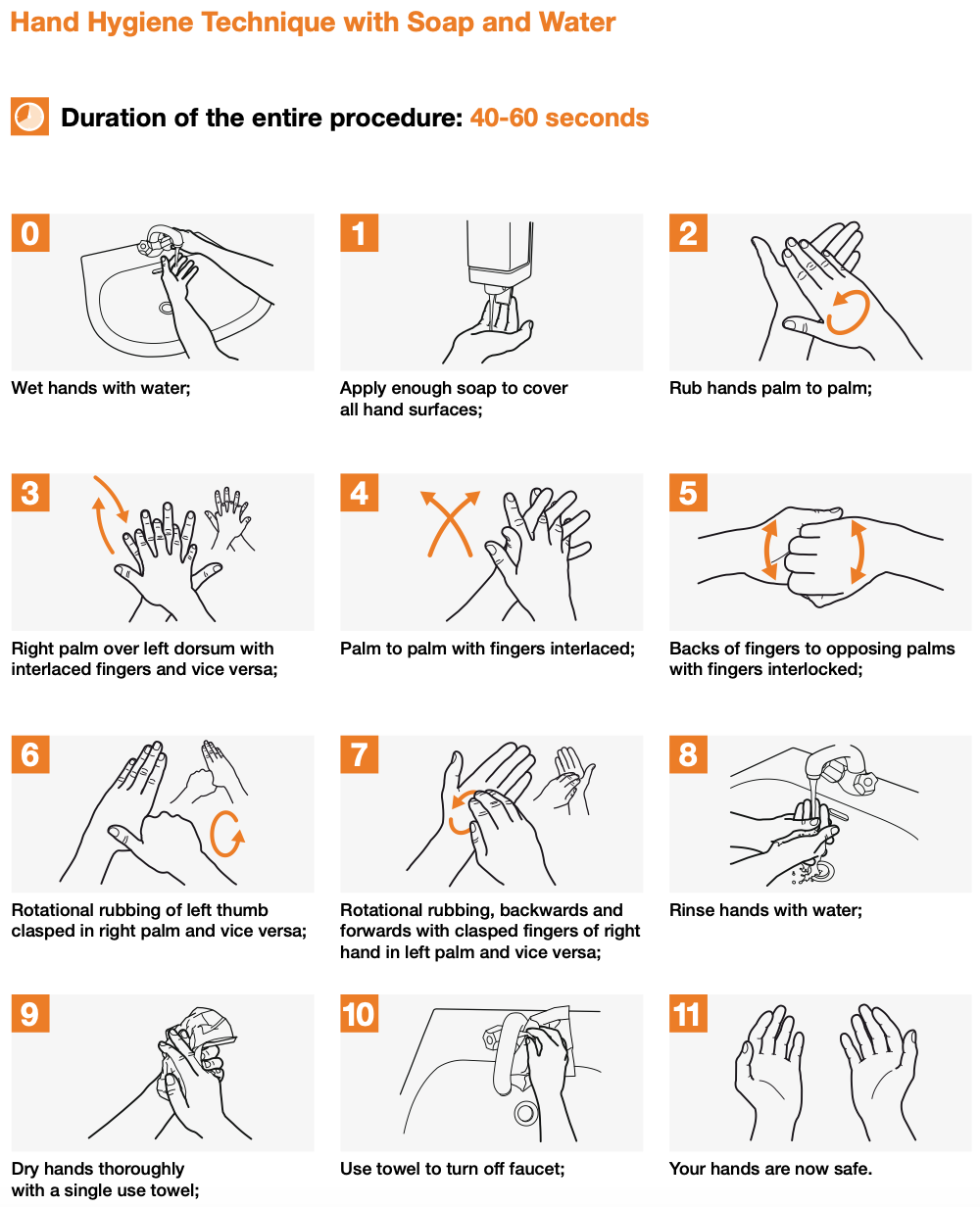 Hand Hygiene Technique with Soap and Water

Duration of the entire procedure: 40-60 seconds

0
Wet hands with water;

1
Apply enough soap to cover all hand surfaces;

2
Rub hands palm to palm;

3
Right palm over left dorsum with interlaced fingers and vice versa;

4
Palm to palm with fingers interlaced;

5
Backs of fingers to opposing palms with fingers interlocked;

6
Rotational rubbing of left thumb clasped in right palm and vice versa;

7
Rotational rubbing, backwards and forwards with clasped fingers of right hand in left palm and vice versa;

8
Rinse hands with water;

9
Dry hands thoroughly with a single use towel;

10
Use towel to turn off faucet;

11
Your hands are now safe.